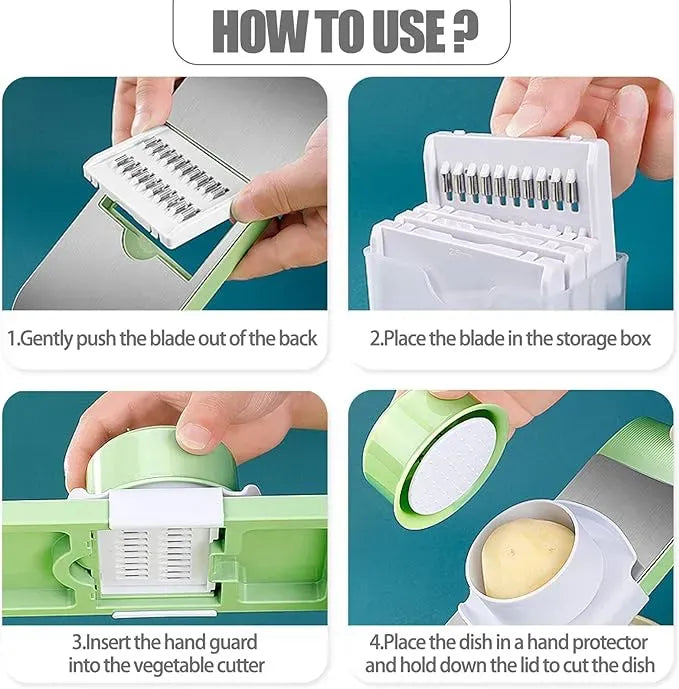 HOW TO USE ?

1.Gently push the blade out of the back

2.Place the blade in the storage box

3.Insert the hand guard into the vegetable cutter

4.Place the dish in a hand protector and hold down the lid to cut the dish