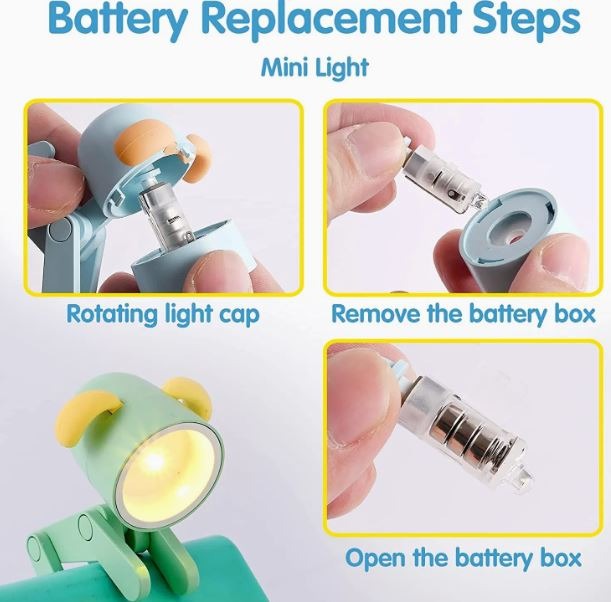 Battery Replacement Steps

Mini Light

Rotating light cap

Remove the battery box

Open the battery box